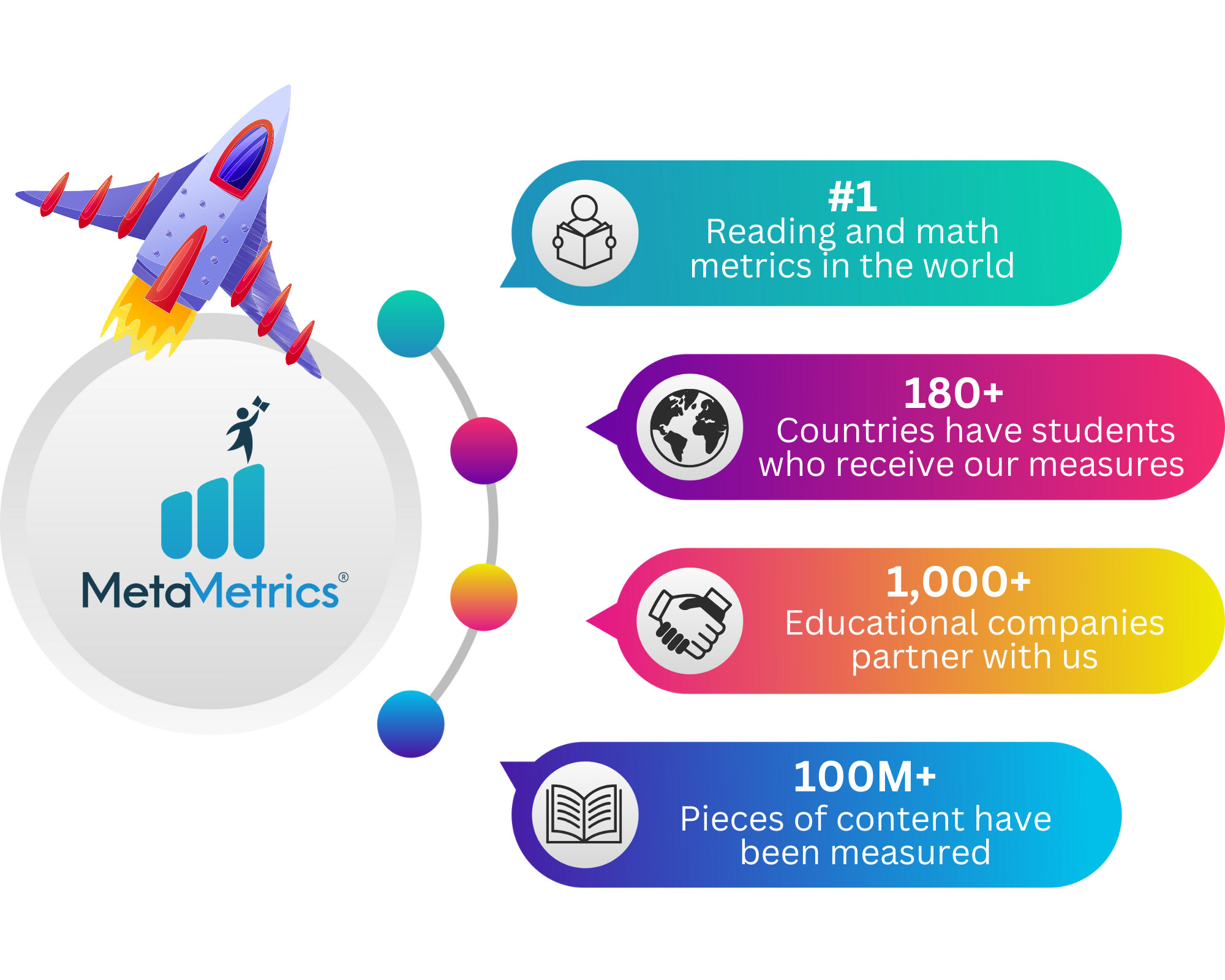 MetaMetrics®

#1
Reading and math metrics in the world

180+
Countries have students who receive our measures

1,000+
Educational companies partner with us

100M+
Pieces of content have been measured