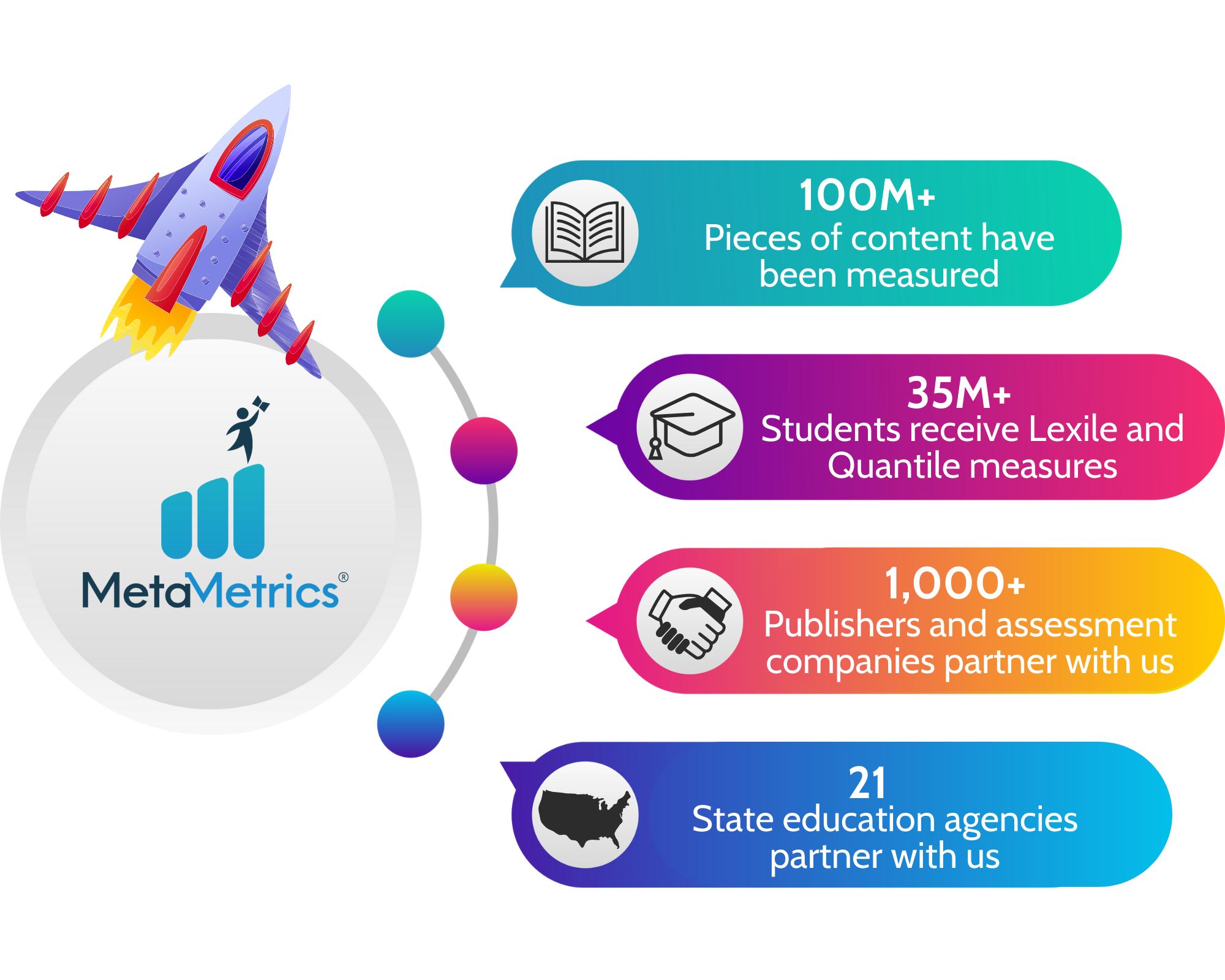 MetaMetrics®

100M+
Pieces of content have been measured

35M+
Students receive Lexile and Quantile measures

1,000+
Publishers and assessment companies partner with us

21
State education agencies partner with us